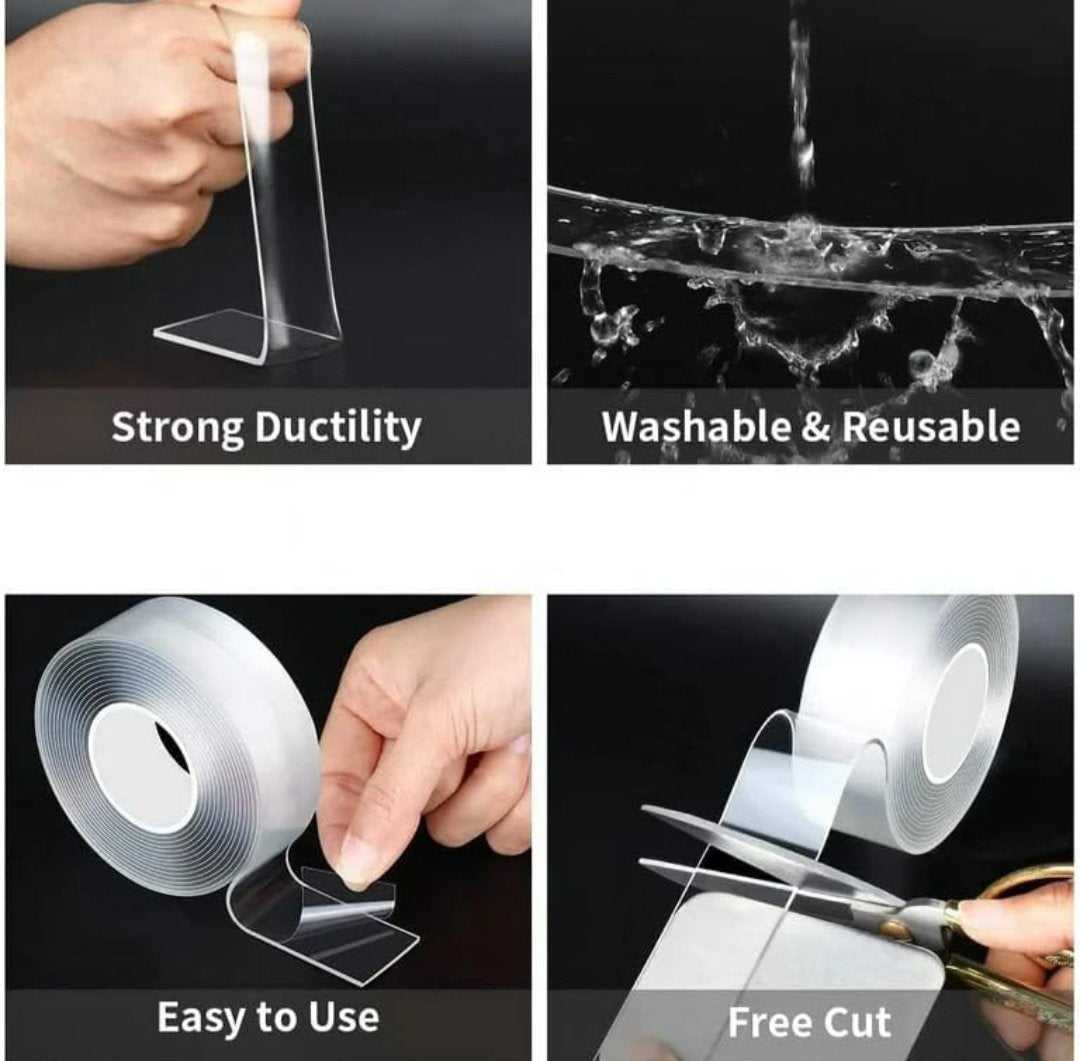 Strong Ductility

Washable & Reusable

Easy to Use

Free Cut