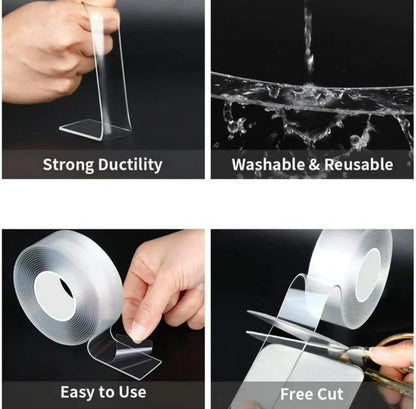 Strong Ductility

Washable & Reusable

Easy to Use

Free Cut