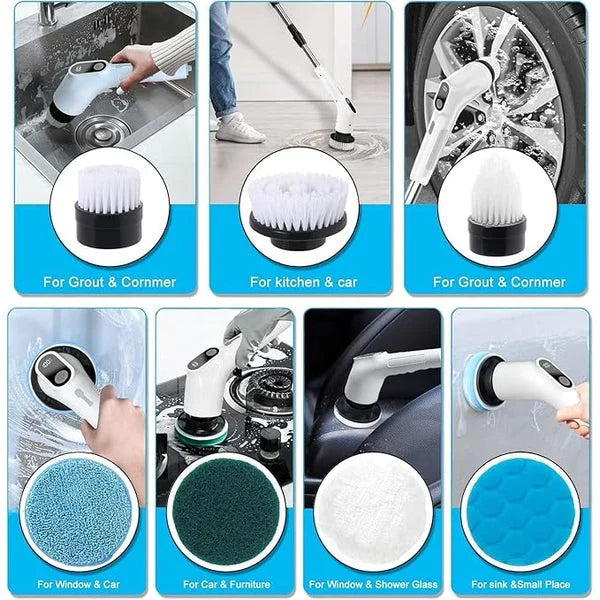 For Grout & Cornmer

For kitchen & car

For Grout & Cornmer

For Window & Car

For Car & Furniture

For Window & Shower Glass

For sink &Small Place