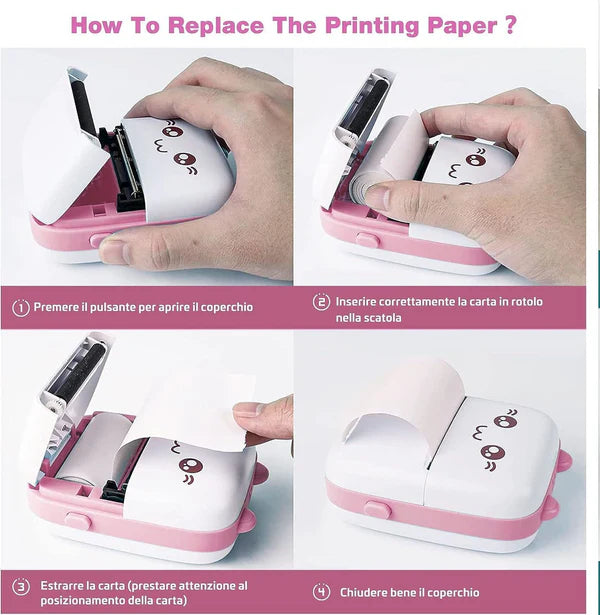 How To Replace The Printing Paper ?

① Premere il pulsante per aprire il coperchio

② Inserire correttamente la carta in rotolo nella scatola

③ Estrarre la carta (prestare attenzione al posizionamento della carta)

④ Chiudere bene il coperchio