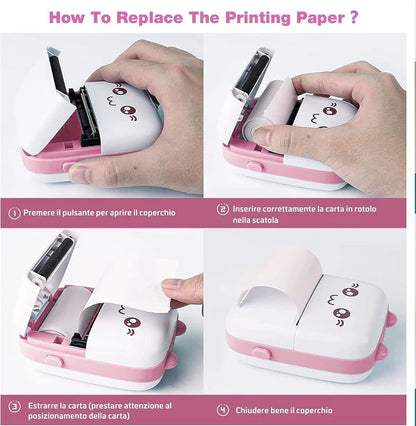 How To Replace The Printing Paper ?

① Premere il pulsante per aprire il coperchio

② Inserire correttamente la carta in rotolo nella scatola

③ Estrarre la carta (prestare attenzione al posizionamento della carta)

④ Chiudere bene il coperchio